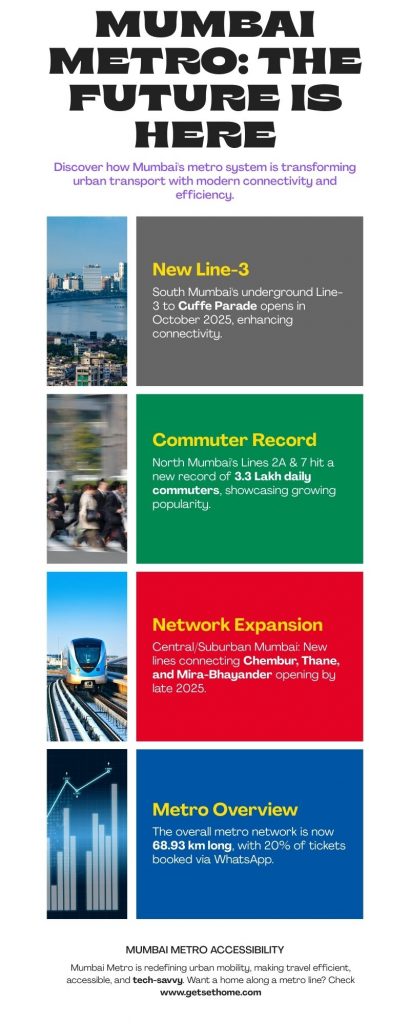 MUMBAI METRO: THE FUTURE IS HERE

Discover how Mumbai's metro system is transforming urban transport with modern connectivity and efficiency.

New Line-3

South Mumbai's underground Line-3 to Cuffe Parade opens in October 2025, enhancing connectivity.

Commuter Record

North Mumbai's Lines 2A & 7 hit a new record of 3.3 Lakh daily commuters, showcasing growing popularity.

Network Expansion

Central/Suburban Mumbai: New lines connecting Chembur, Thane, and Mira-Bhayander opening by late 2025.

Metro Overview

The overall metro network is now 68.93 km long, with 20% of tickets booked via WhatsApp.

MUMBAI METRO ACCESSIBILITY

Mumbai Metro is redefining urban mobility, making travel efficient, accessible, and tech-savvy. Want a home along a metro line? Check www.getsethome.com